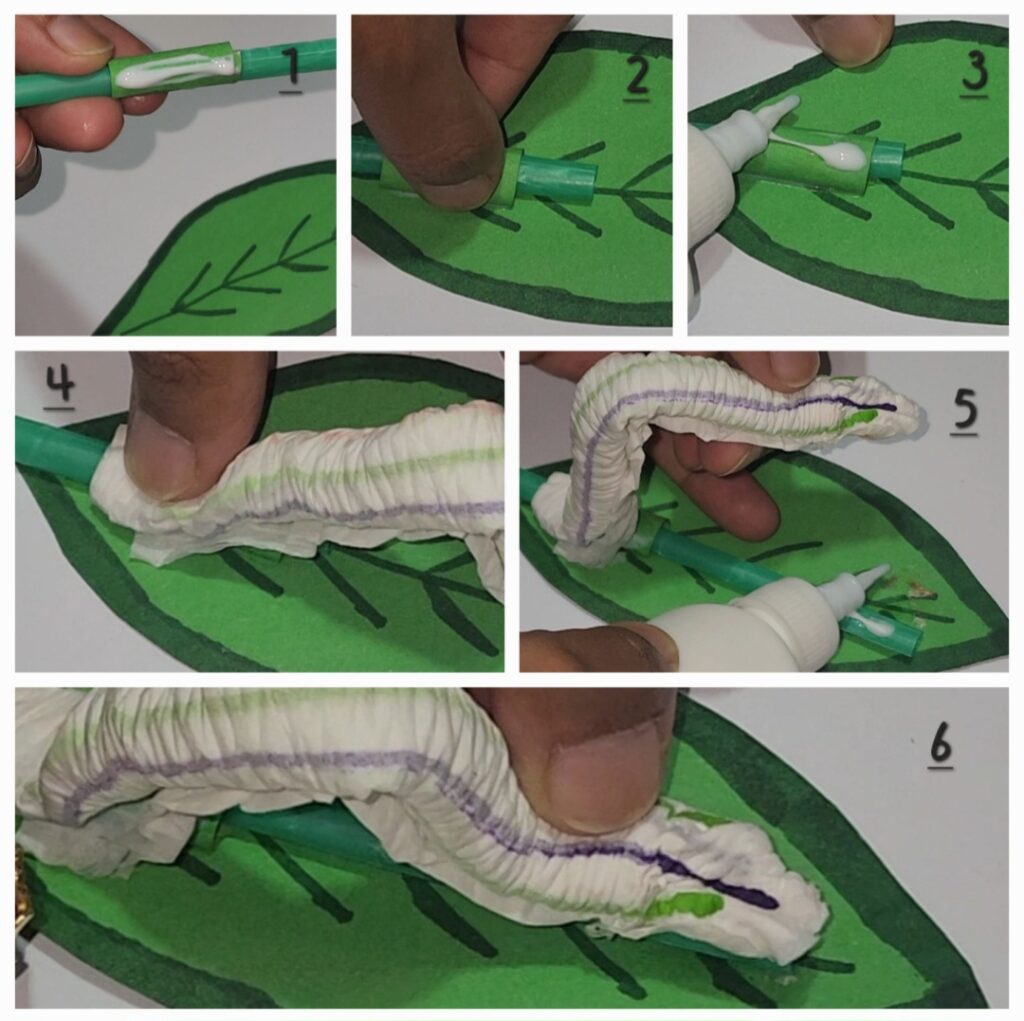 1
2
3
4
5
6